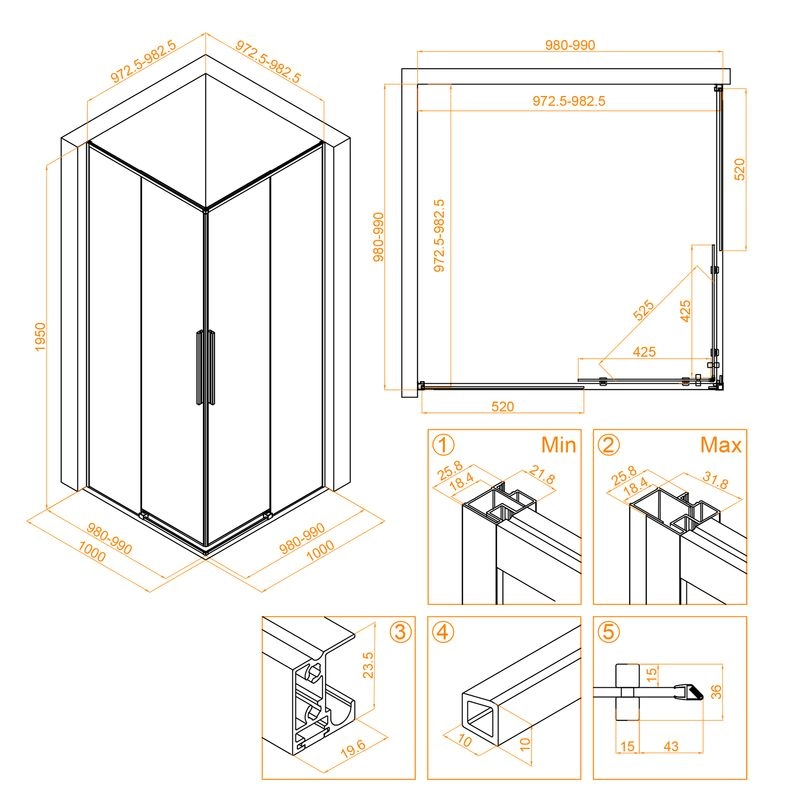 972.5-982.5
972.5-982.5
1950
980-990
1000
980-990
1000

980-990
972.5-982.5
980-990
972.5-982.5
520
525
425
425
520

① Min
25.8
18.4
21.8

② Max
25.8
18.4
31.8

③
23.5
19.6

④
10
10

⑤
15
36
15
43