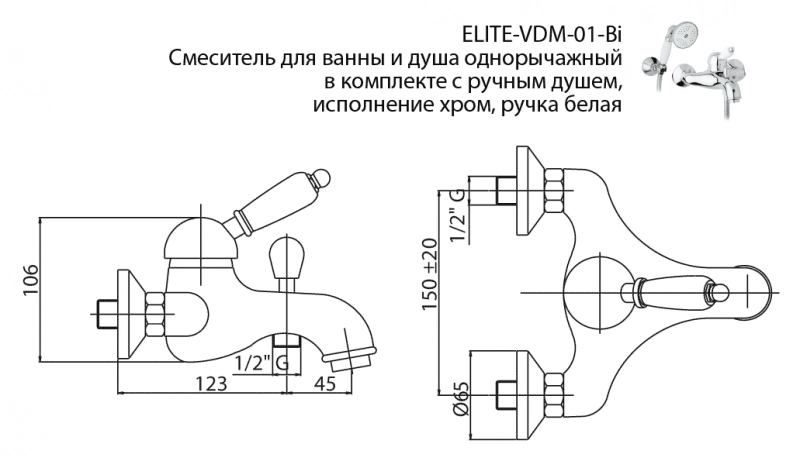 ELITE-VDM-01-Bi
Смеситель для ванны и душа однорычажный в комплекте с ручным душем, исполнение хром, ручка белая

106
1/2" G
123
45

1/2" G
150 ±20
Ø65